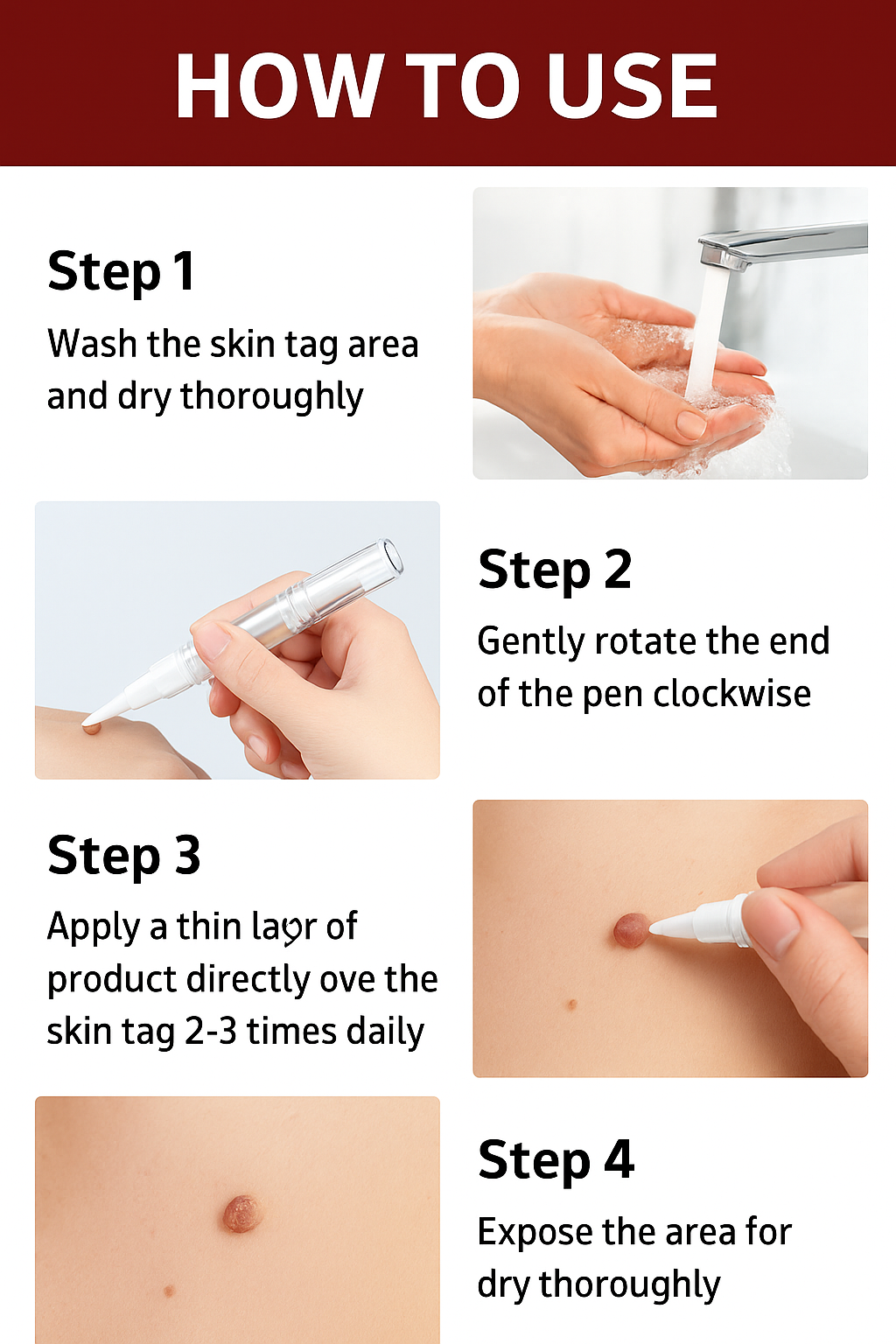 HOW TO USE

Step 1
Wash the skin tag area and dry thoroughly

Step 2
Gently rotate the end of the pen clockwise

Step 3
Apply a thin layr of product directly ove the skin tag 2-3 times daily

Step 4
Expose the area for dry thoroughly